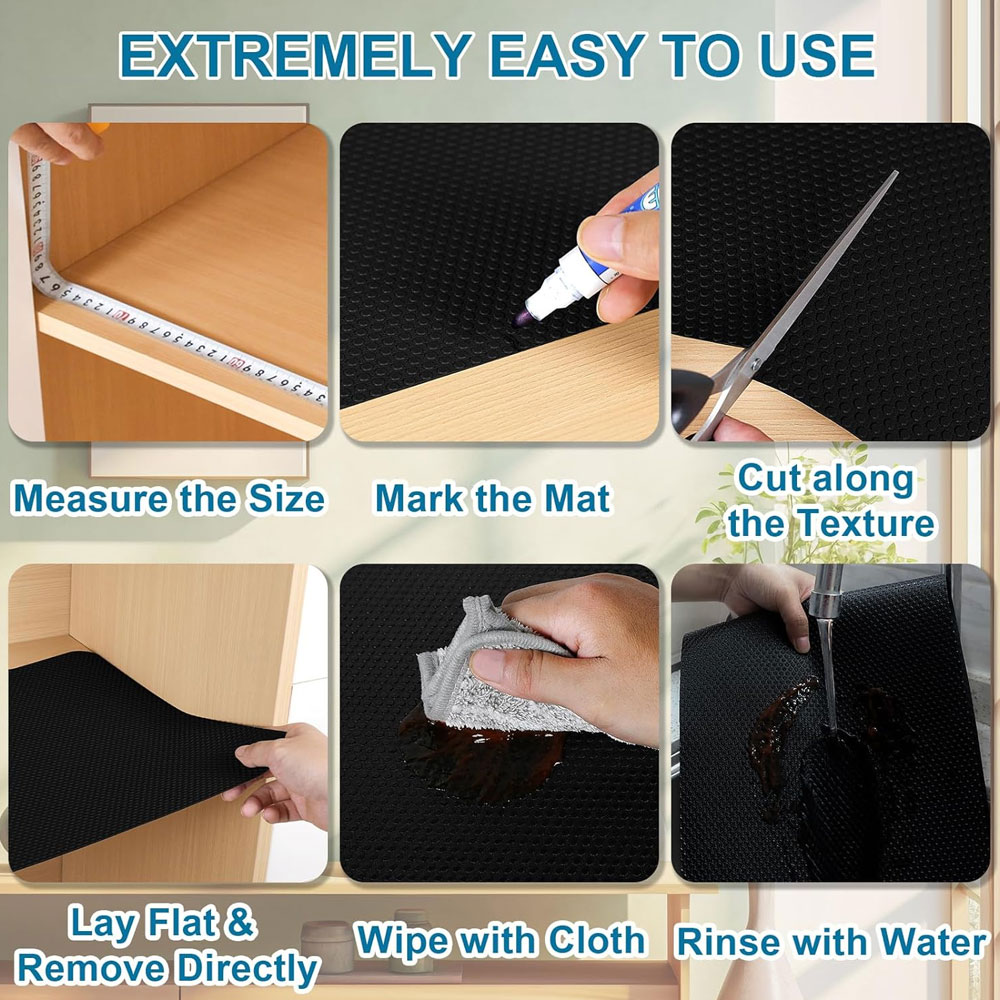 EXTREMELY EASY TO USE

Measure the Size

Mark the Mat

Cut along the Texture

Lay Flat & Remove Directly

Wipe with Cloth

Rinse with Water